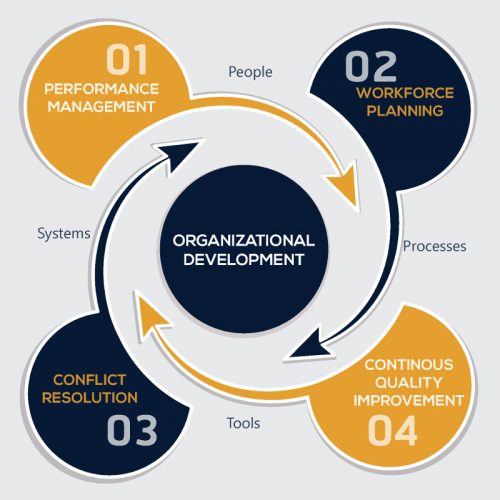 01
PERFORMANCE MANAGEMENT

People

02
WORKFORCE PLANNING

Systems

ORGANIZATIONAL DEVELOPMENT

Processes

CONFLICT RESOLUTION
03

Tools

CONTINOUS QUALITY IMPROVEMENT
04